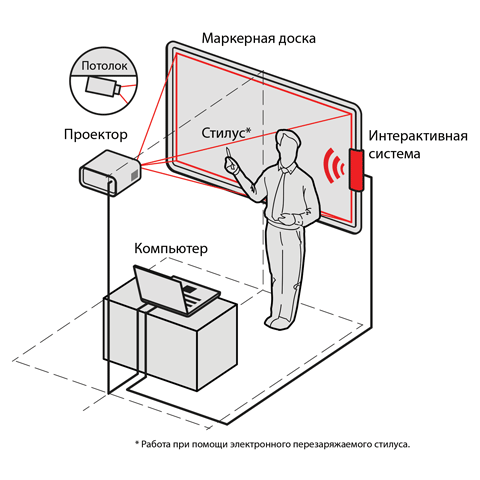 Маркерная доска

Потолок

Проектор

Стилус*

Интерактивная система

Компьютер

* Работа при помощи электронного перезаряжаемого стилуса.